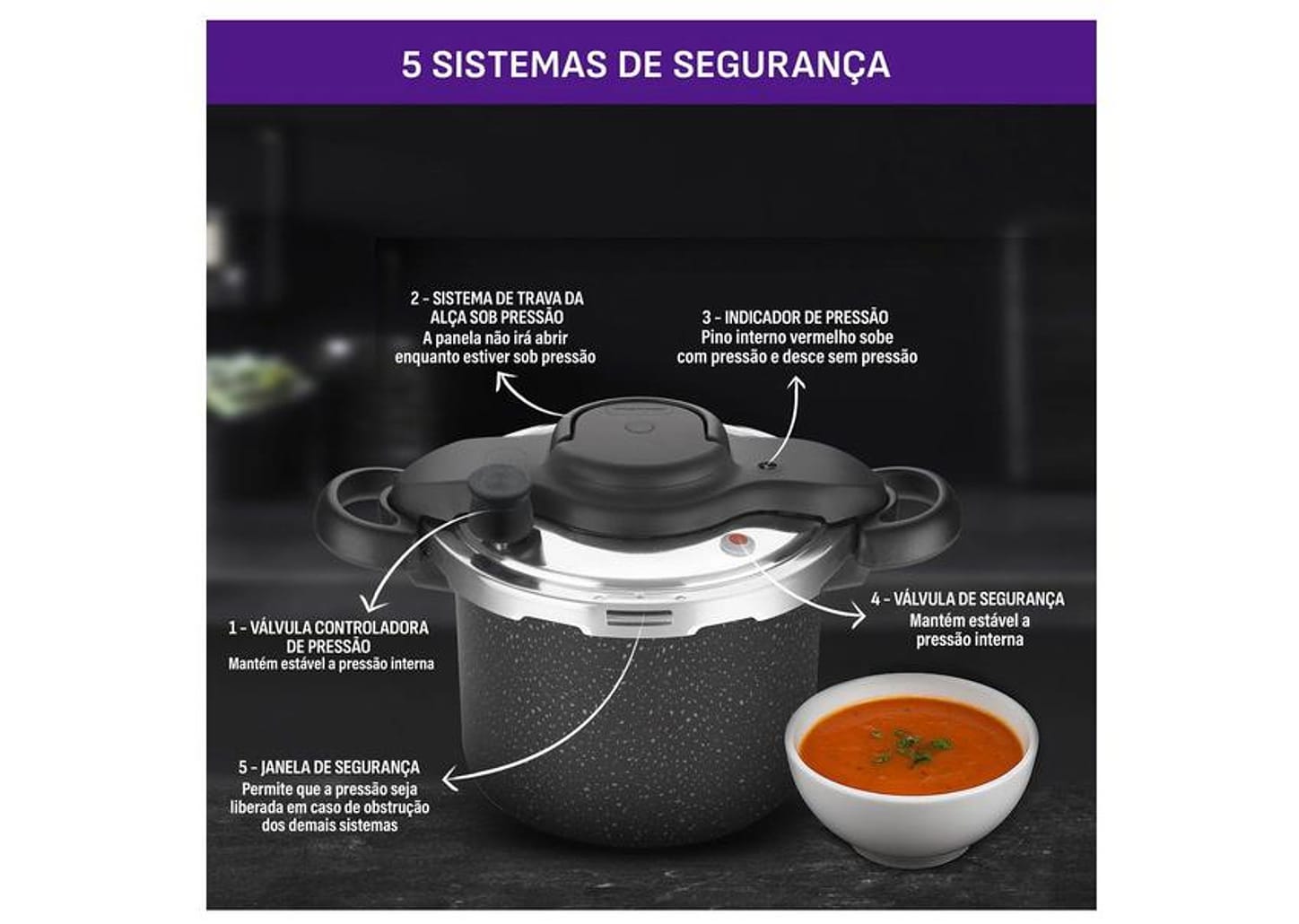 5 SISTEMAS DE SEGURANÇA

2 - SISTEMA DE TRAVA DA ALÇA SOB PRESSÃO
A panela não irá abrir enquanto estiver sob pressão

3 - INDICADOR DE PRESSÃO
Pino interno vermelho sobe com pressão e desce sem pressão

1 - VÁLVULA CONTROLADORA DE PRESSÃO
Mantém estável a pressão interna

4 - VÁLVULA DE SEGURANÇA
Mantém estável a pressão interna

5 - JANELA DE SEGURANÇA
Permite que a pressão seja liberada em caso de obstrução dos demais sistemas