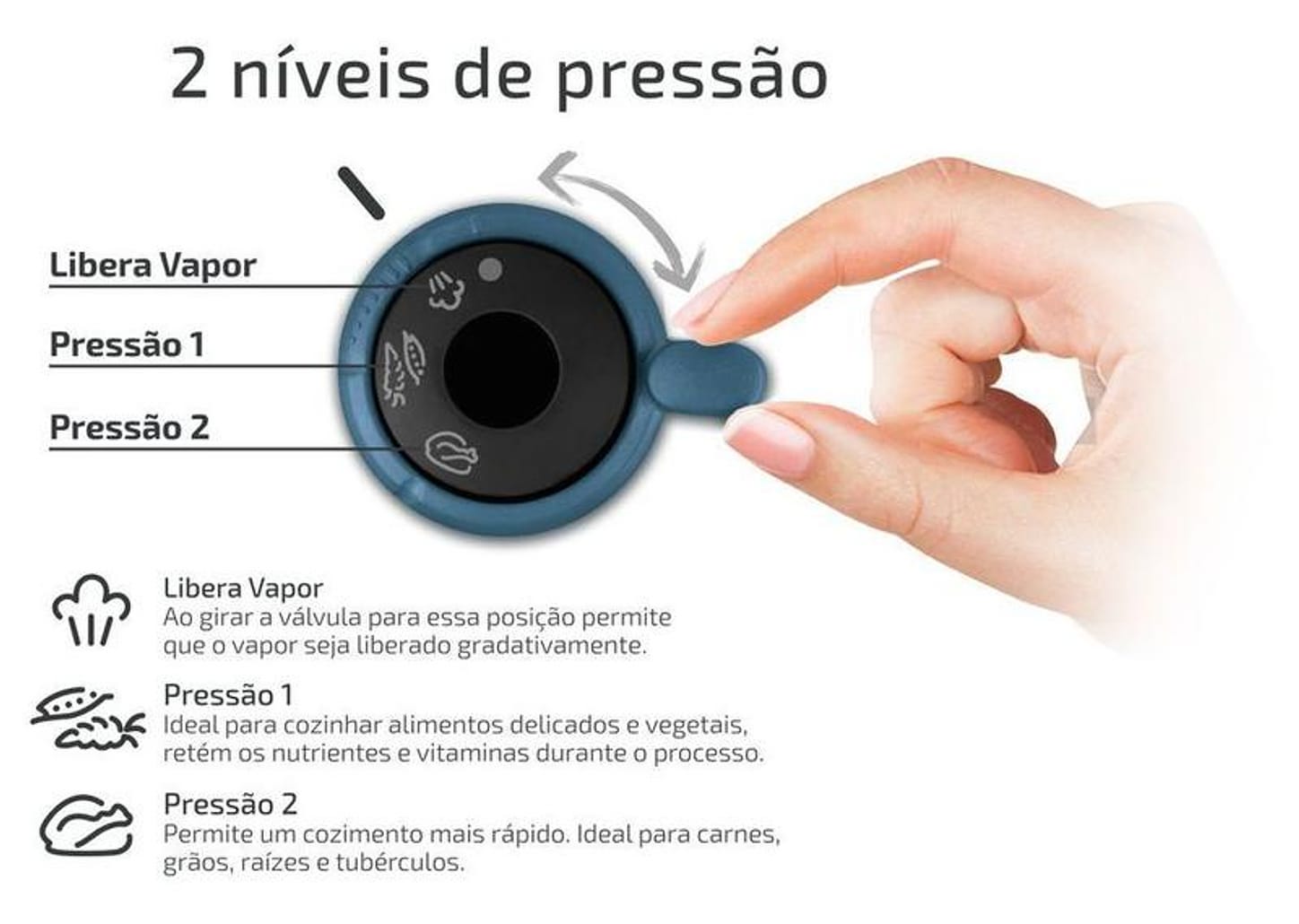 2 níveis de pressão

Libera Vapor

Pressão 1

Pressão 2

Libera Vapor
Ao girar a válvula para essa posição permite que o vapor seja liberado gradativamente.

Pressão 1
Ideal para cozinhar alimentos delicados e vegetais, retém os nutrientes e vitaminas durante o processo.

Pressão 2
Permite um cozimento mais rápido. Ideal para carnes, grãos, raízes e tubérculos.