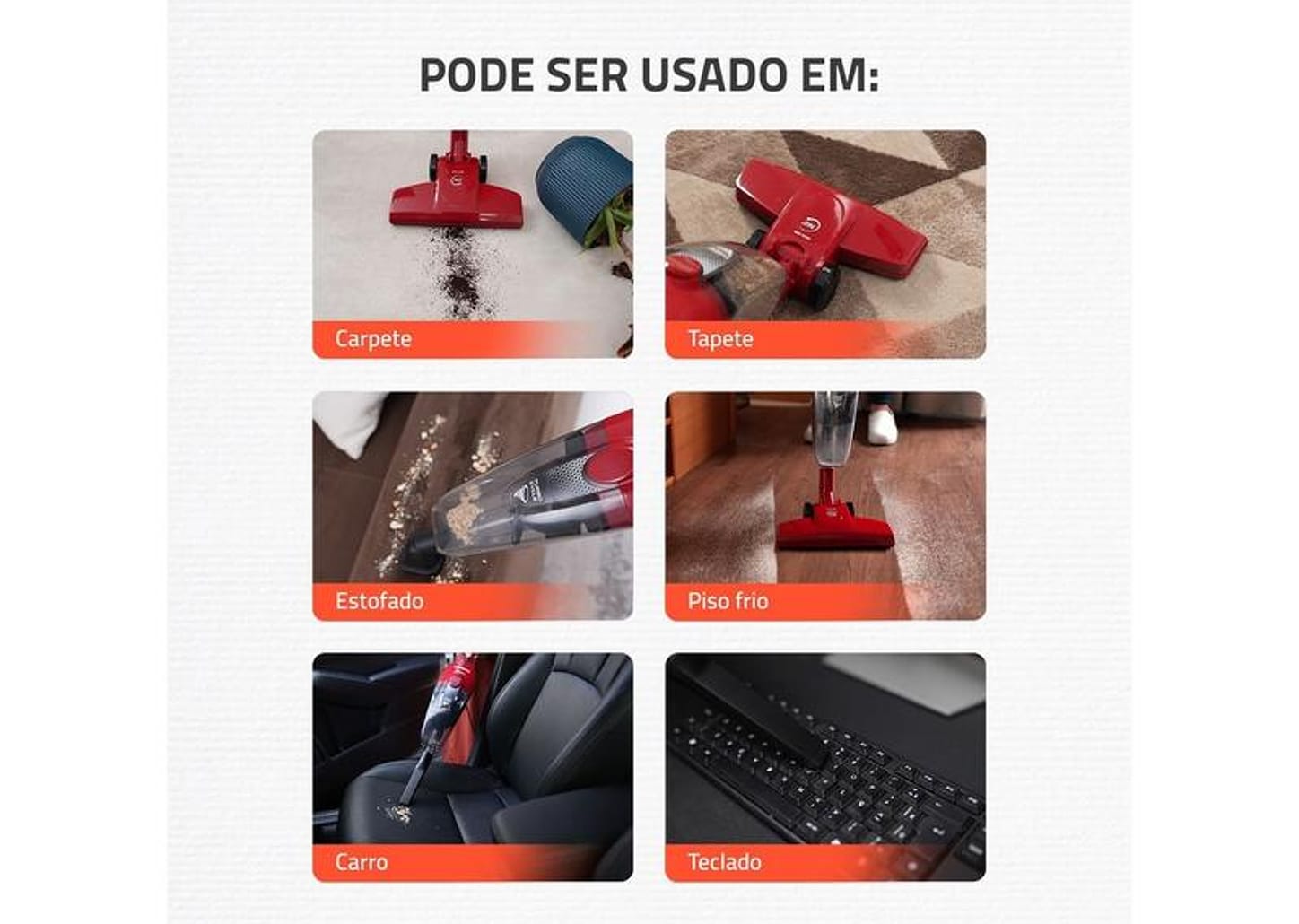 PODE SER USADO EM:

Carpete

Tapete

Estofado

Piso frio

Carro

Teclado