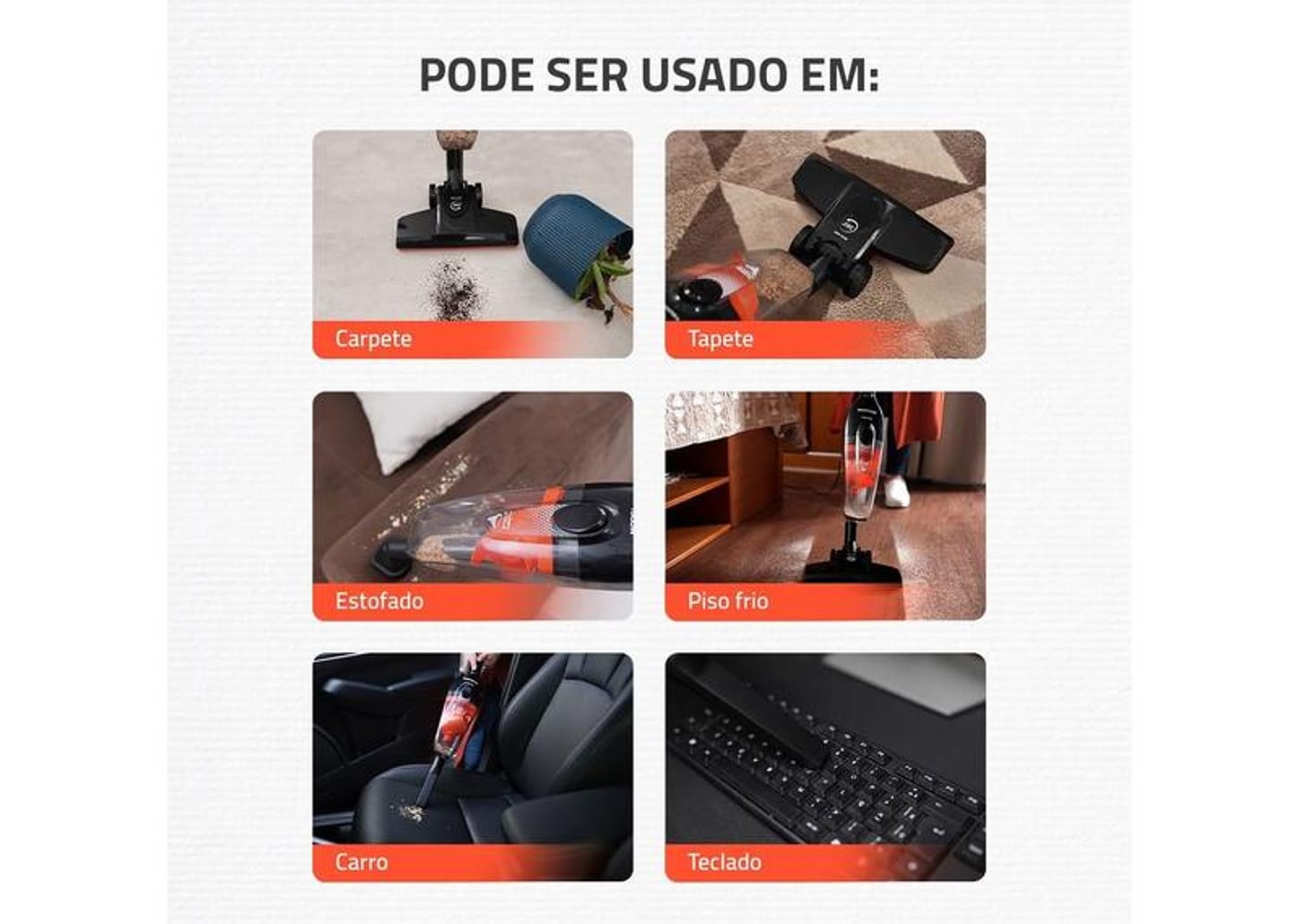 PODE SER USADO EM:

Carpete

Tapete

Estofado

Piso frio

Carro

Teclado