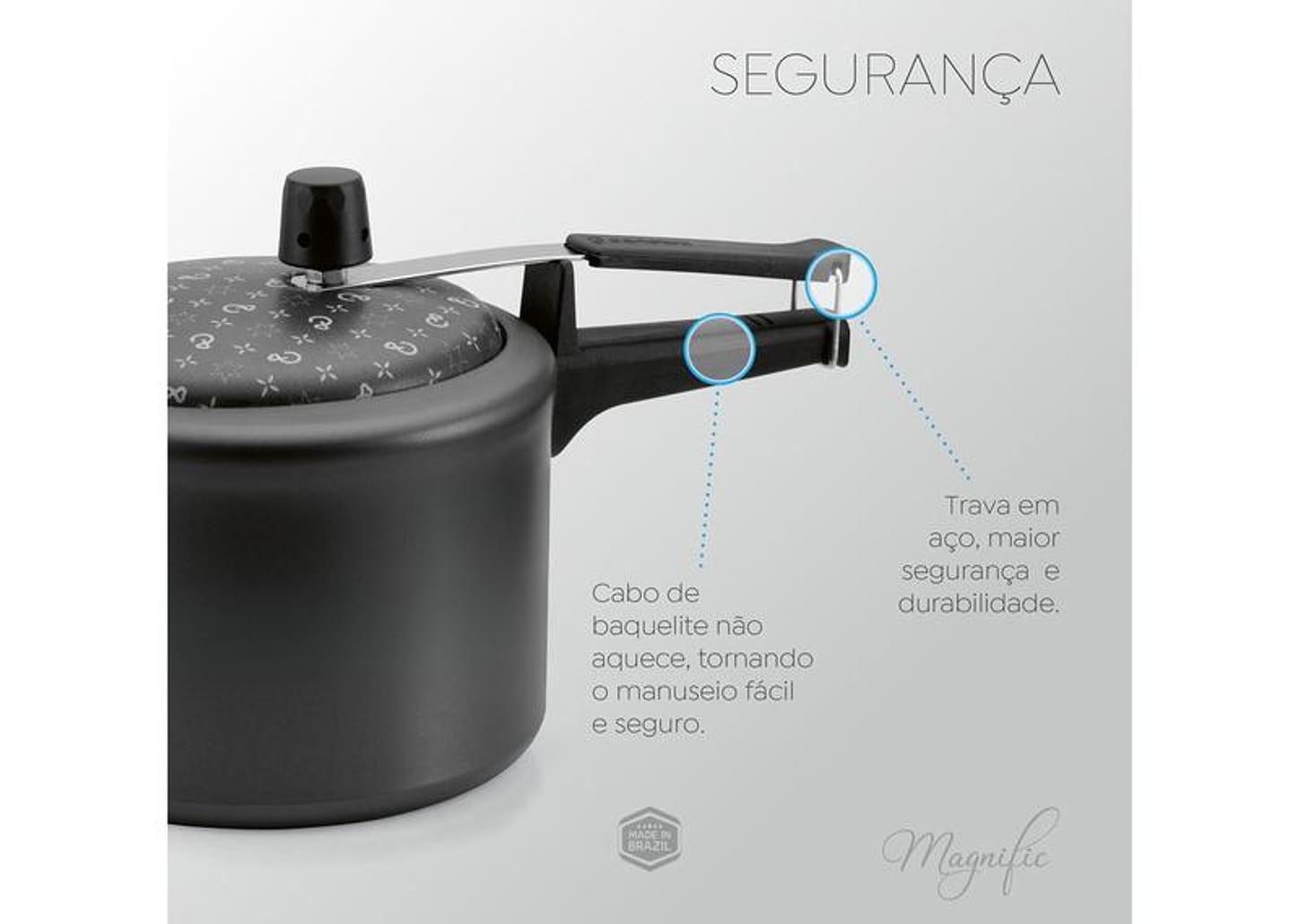 SEGURANÇA

Trava em aço, maior segurança e durabilidade.

Cabo de baquelite não aquece, tornando o manuseio fácil e seguro.

MADE IN BRAZIL

Magnific