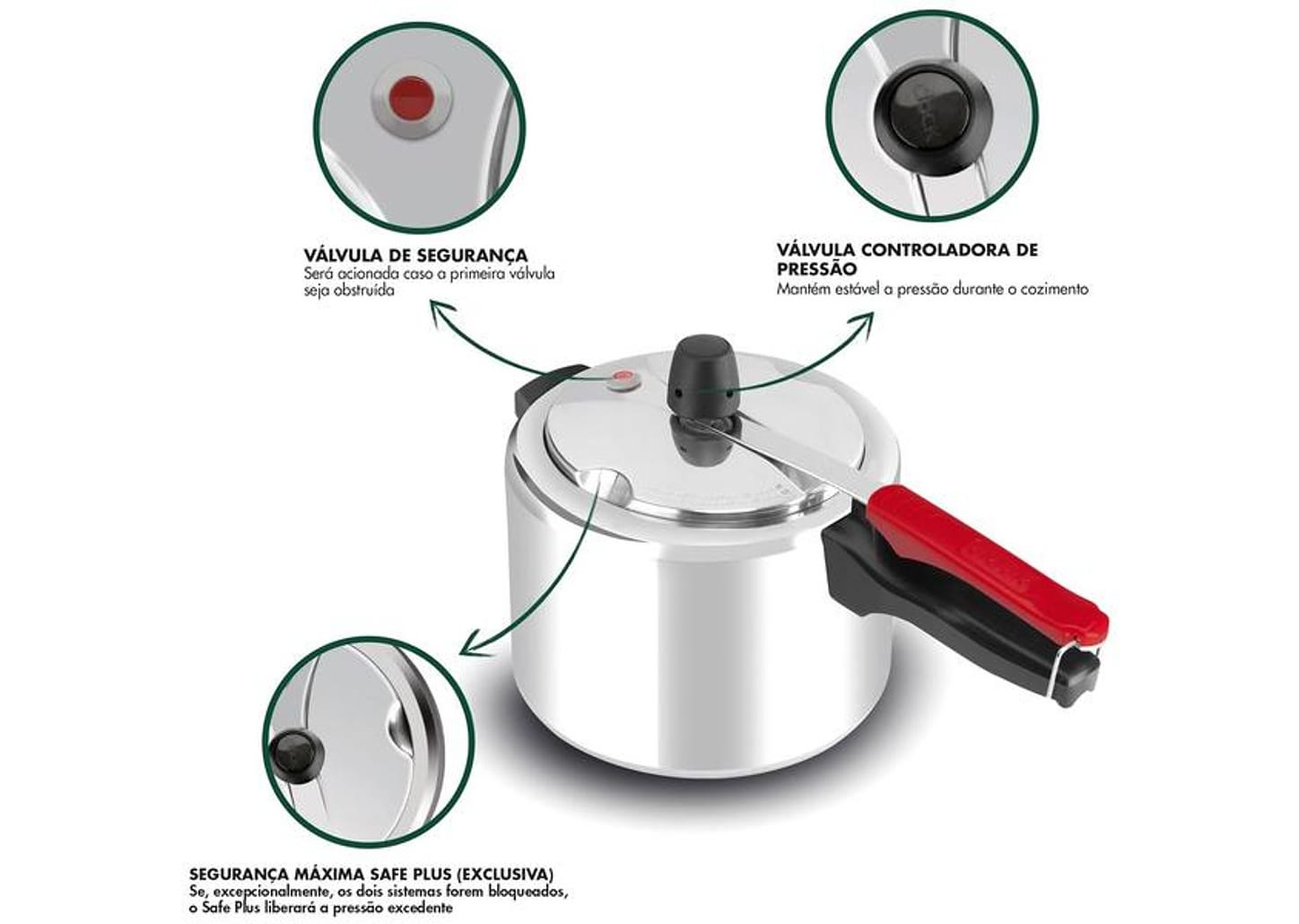 VÁLVULA DE SEGURANÇA
Será acionada caso a primeira válvula seja obstruída

VÁLVULA CONTROLADORA DE PRESSÃO
Mantém estável a pressão durante o cozimento

SEGURANÇA MÁXIMA SAFE PLUS (EXCLUSIVA)
Se, excepcionalmente, os dois sistemas forem bloqueados, o Safe Plus liberará a pressão excedente