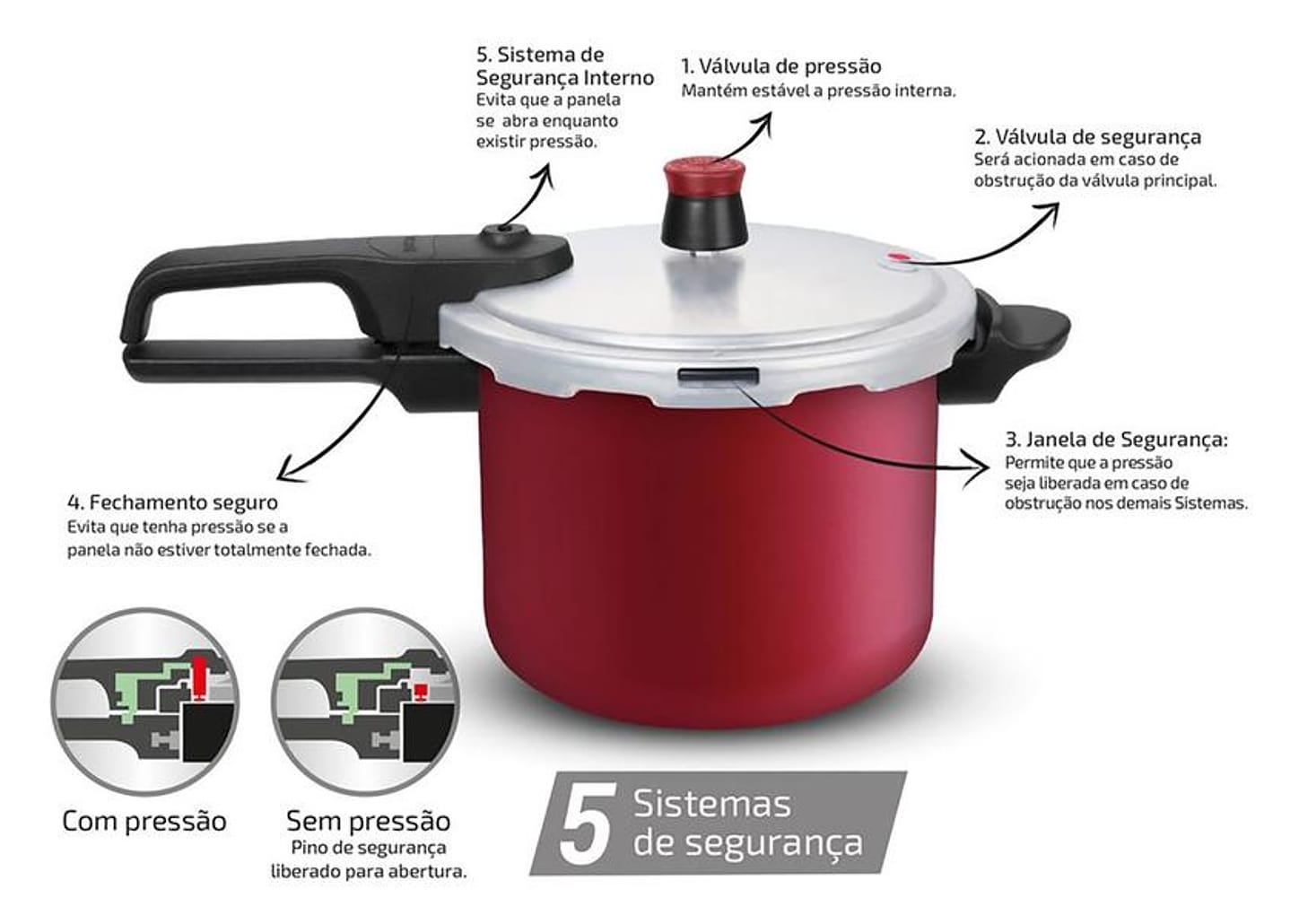 5. Sistema de Segurança Interno
Evita que a panela se abra enquanto existir pressão.

1. Válvula de pressão
Mantém estável a pressão interna.

2. Válvula de segurança
Será acionada em caso de obstrução da válvula principal.

3. Janela de Segurança:
Permite que a pressão seja liberada em caso de obstrução nos demais Sistemas.

4. Fechamento seguro
Evita que tenha pressão se a panela não estiver totalmente fechada.

Com pressão

Sem pressão
Pino de segurança liberado para abertura.

5 Sistemas de segurança