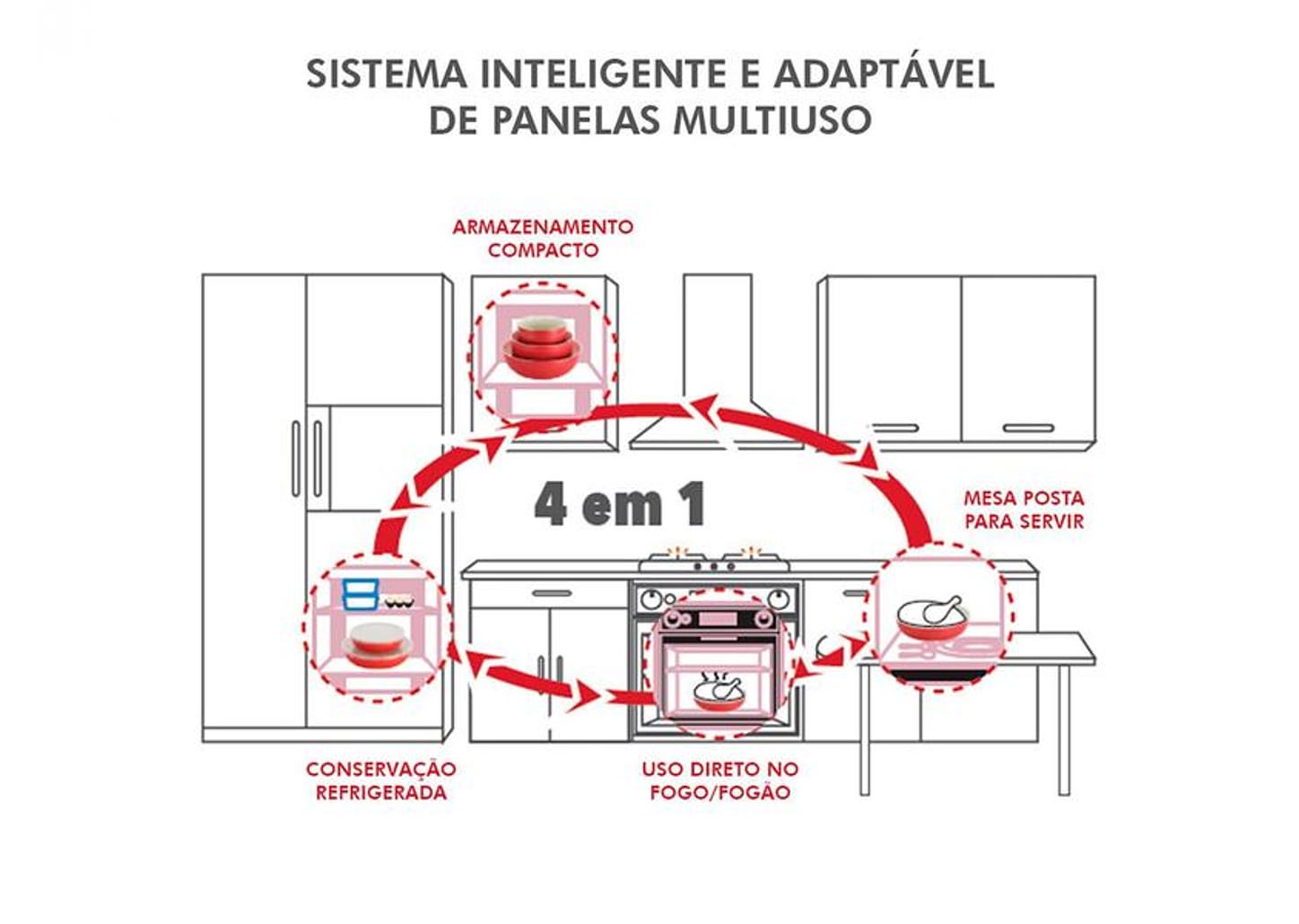 SISTEMA INTELIGENTE E ADAPTÁVEL DE PANELAS MULTIUSO

ARMAZENAMENTO COMPACTO

4 em 1

MESA POSTA PARA SERVIR

CONSERVAÇÃO REFRIGERADA

USO DIRETO NO FOGO/FOGÃO