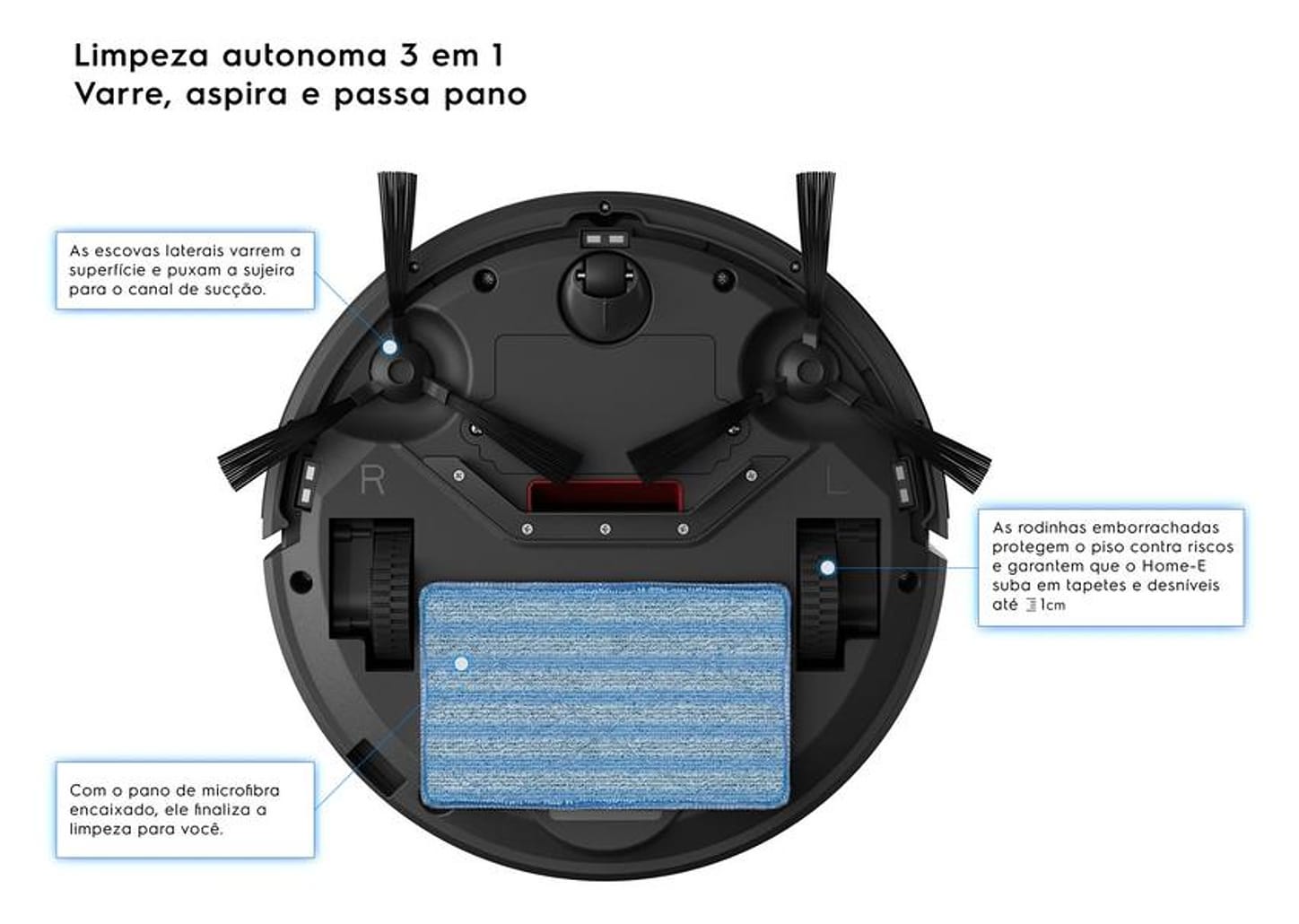 Limpeza autonoma 3 em 1
Varre, aspira e passa pano

As escovas laterais varrem a superfície e puxam a sujeira para o canal de sucção.

R

L

As rodinhas emborrachadas protegem o piso contra riscos e garantem que o Home-E suba em tapetes e desníveis até 1cm

Com o pano de microfibra encaixado, ele finaliza a limpeza para você.