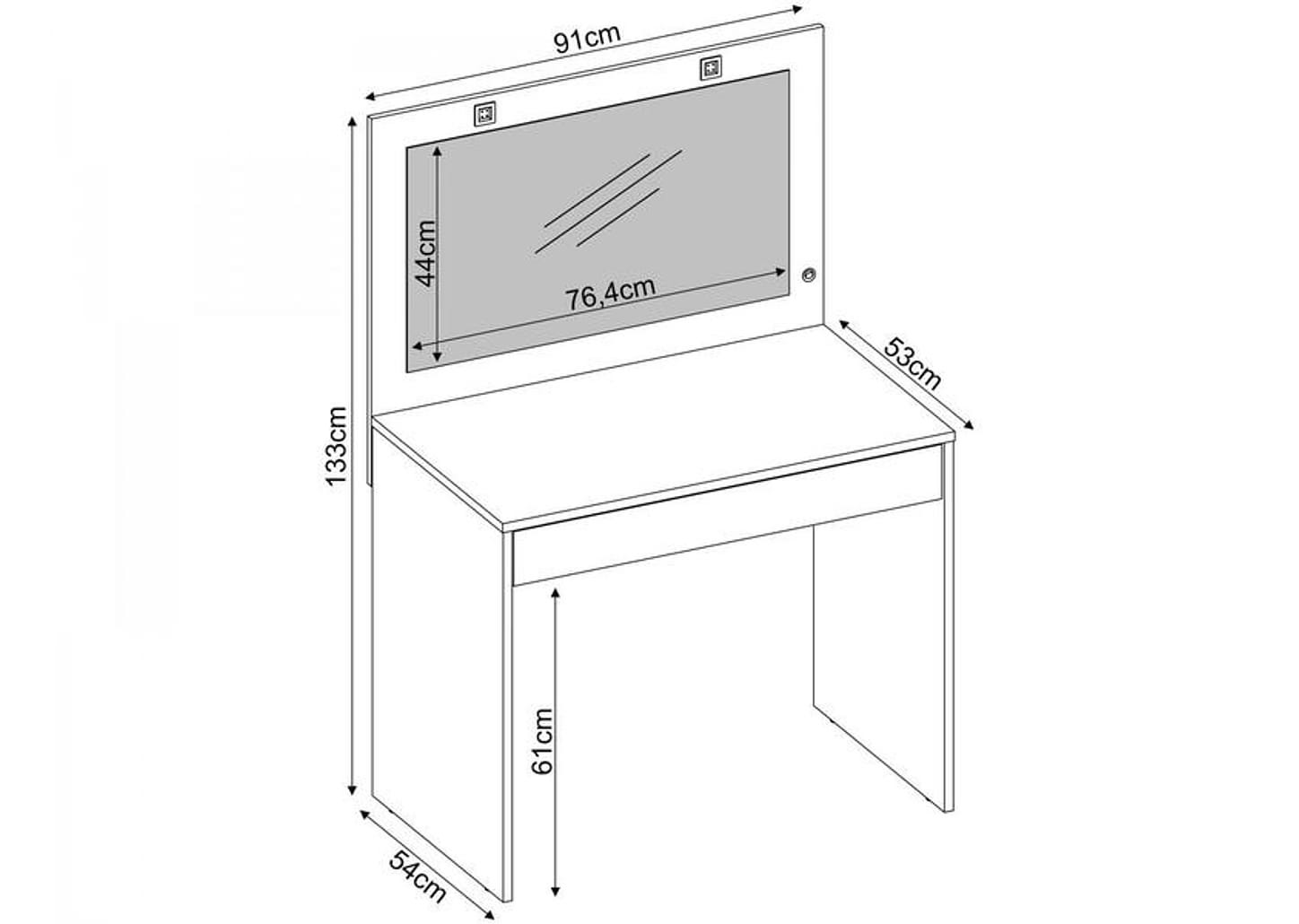 91cm

44cm

76,4cm

53cm

133cm

61cm

54cm